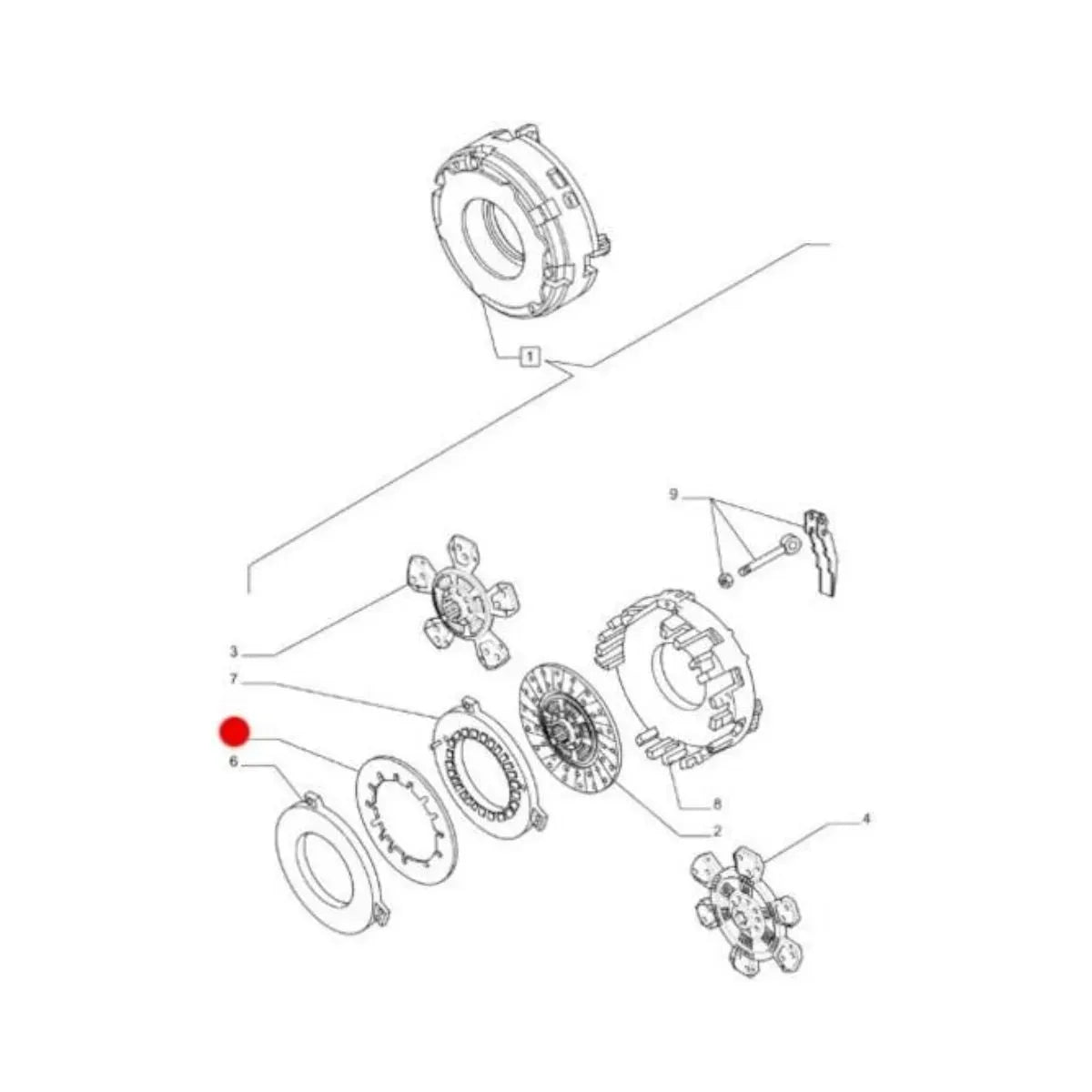 1
9
3
7
6
8
2
4