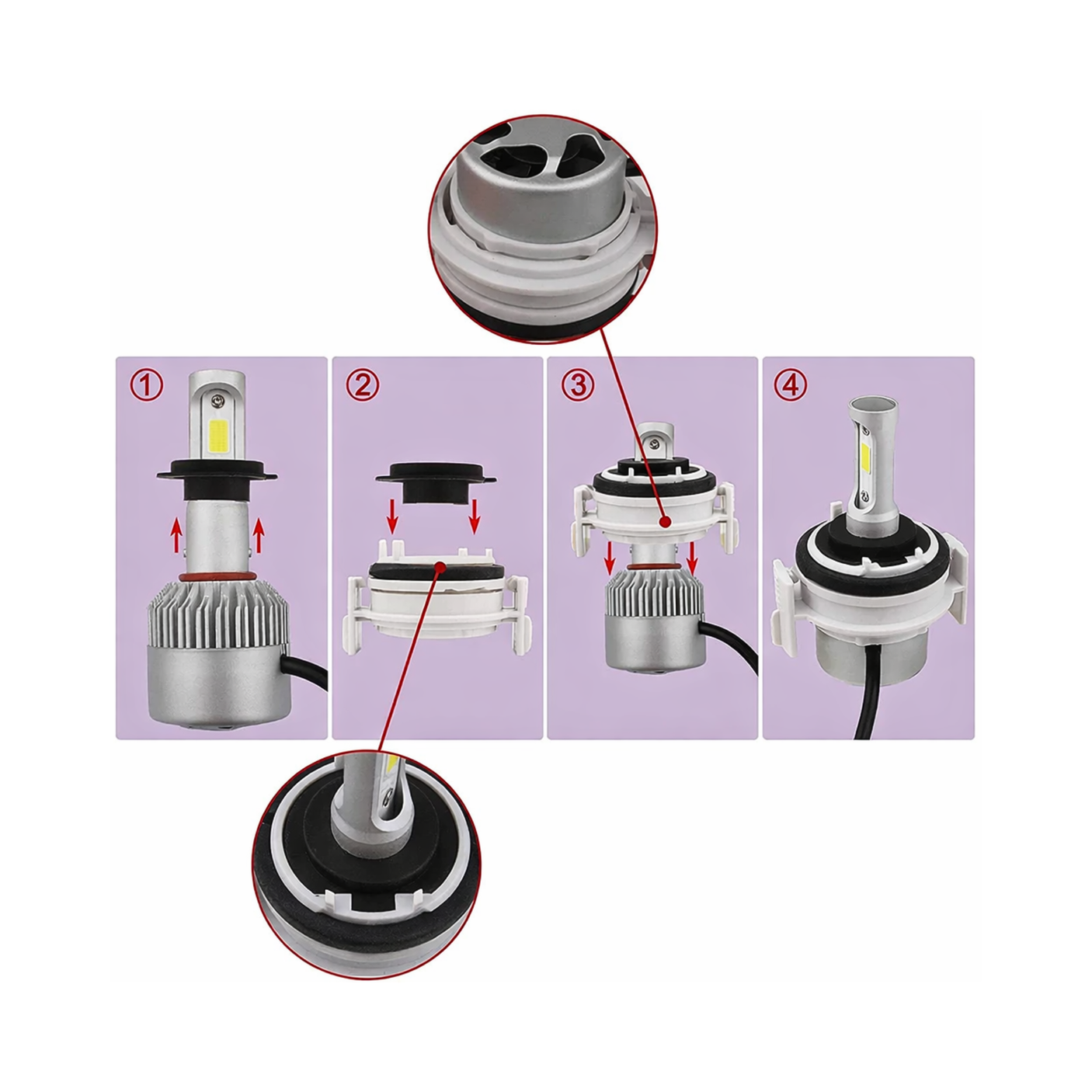 ①

②

③

④