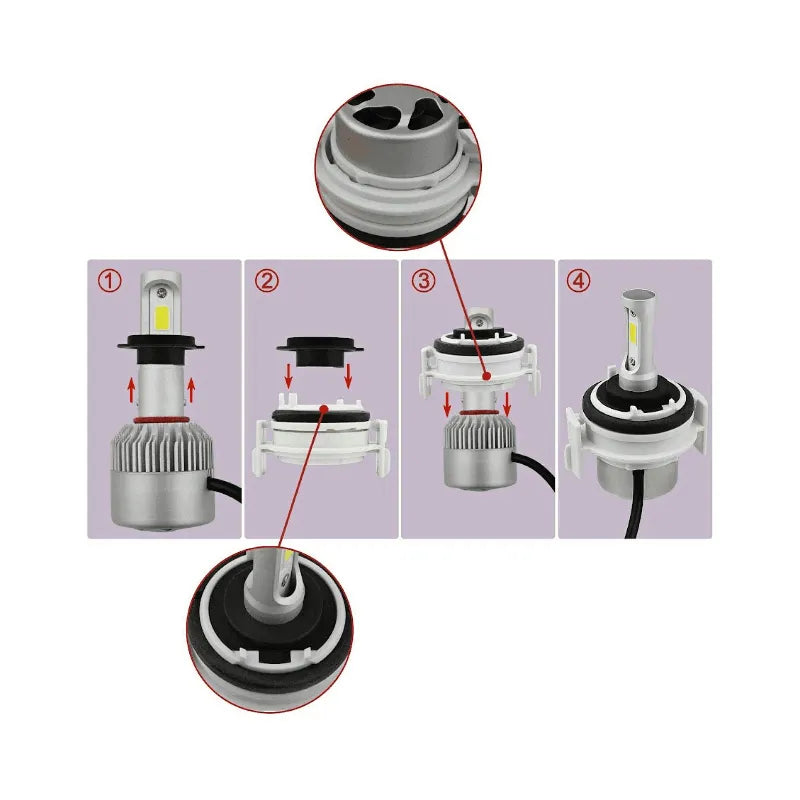 ①
②
③
④